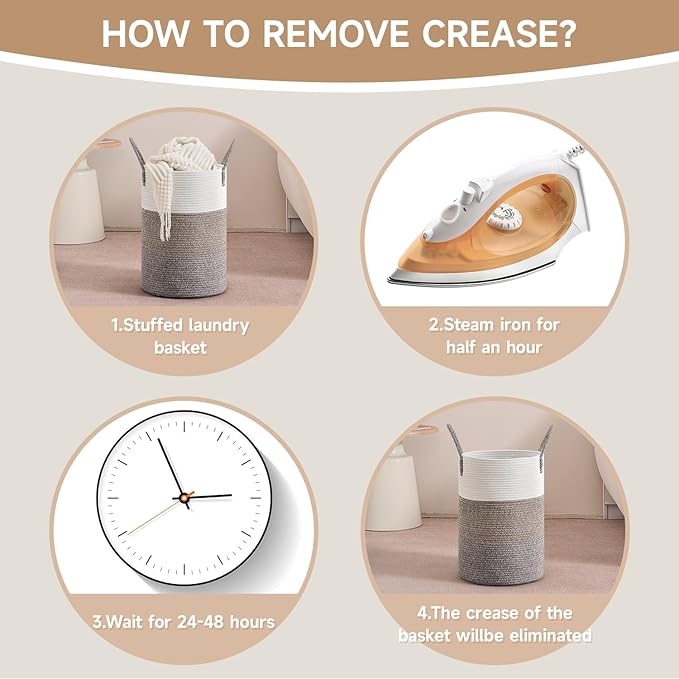 HOW TO REMOVE CREASE?

1.Stuffed laundry basket

2.Steam iron for half an hour

3.Wait for 24-48 hours

4.The crease of the basket willbe eliminated