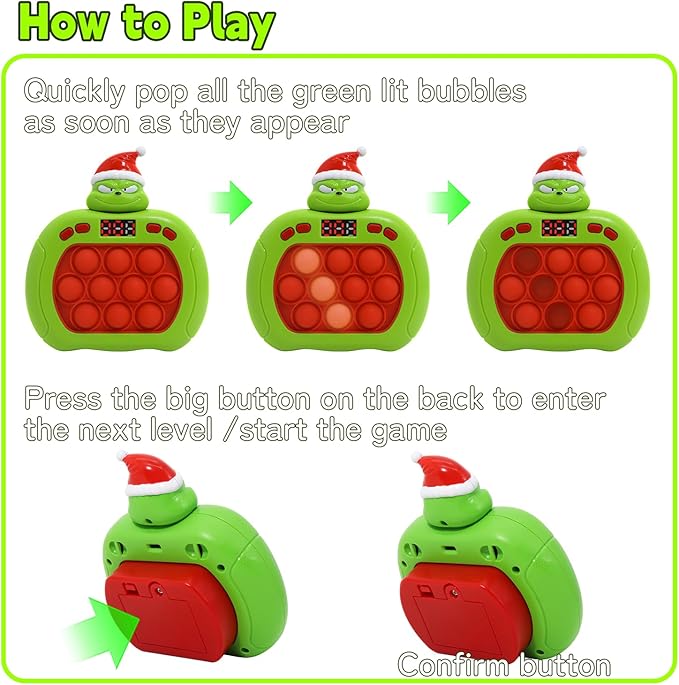 How to Play

Quickly pop all the green lit bubbles as soon as they appear

Press the big button on the back to enter the next level /start the game

Confirm button