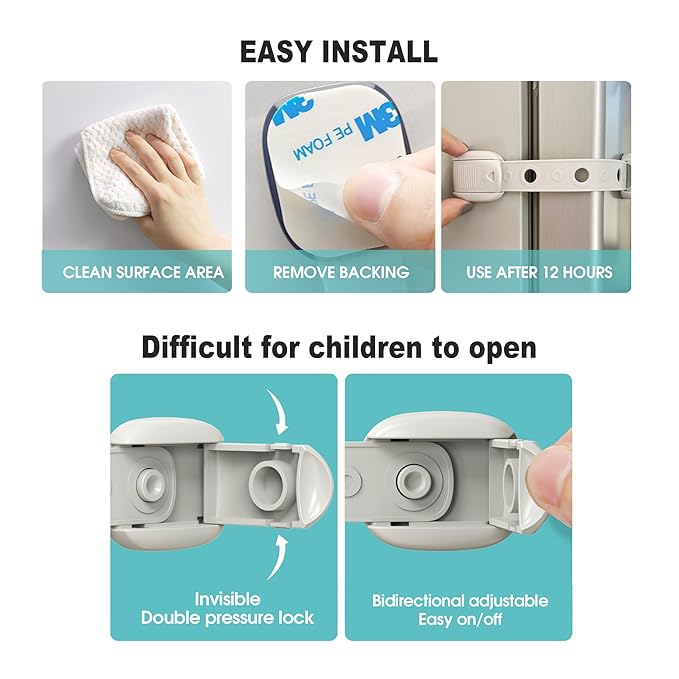 EASY INSTALL

3M PE FOAM

CLEAN SURFACE AREA

REMOVE BACKING

USE AFTER 12 HOURS

Difficult for children to open

Invisible
Double pressure lock

Bidirectional adjustable
Easy on/off