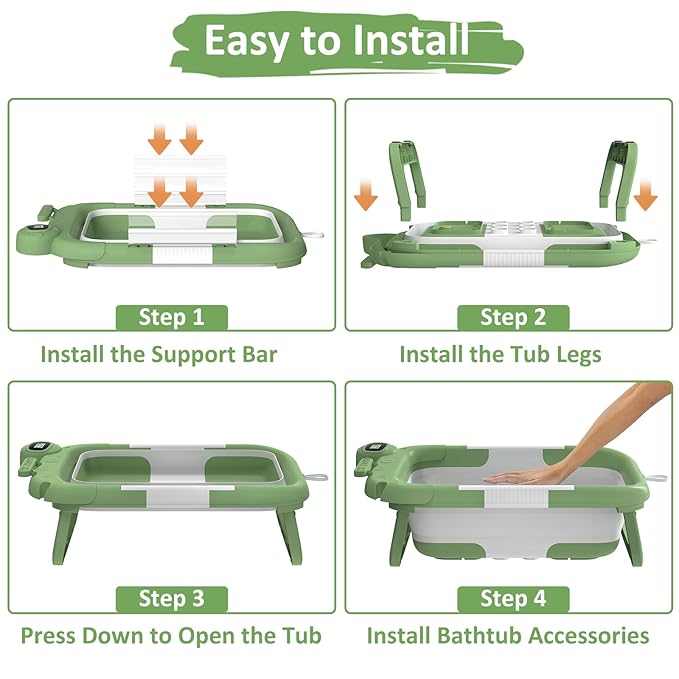 Easy to Install

Step 1
Install the Support Bar

Step 2
Install the Tub Legs

Step 3
Press Down to Open the Tub

Step 4
Install Bathtub Accessories