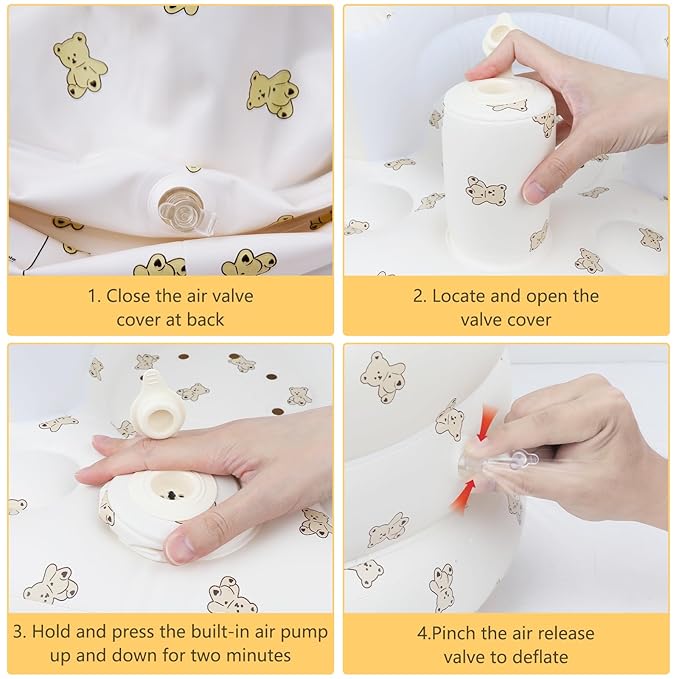 1. Close the air valve cover at back

2. Locate and open the valve cover

3. Hold and press the built-in air pump up and down for two minutes

4.Pinch the air release valve to deflate