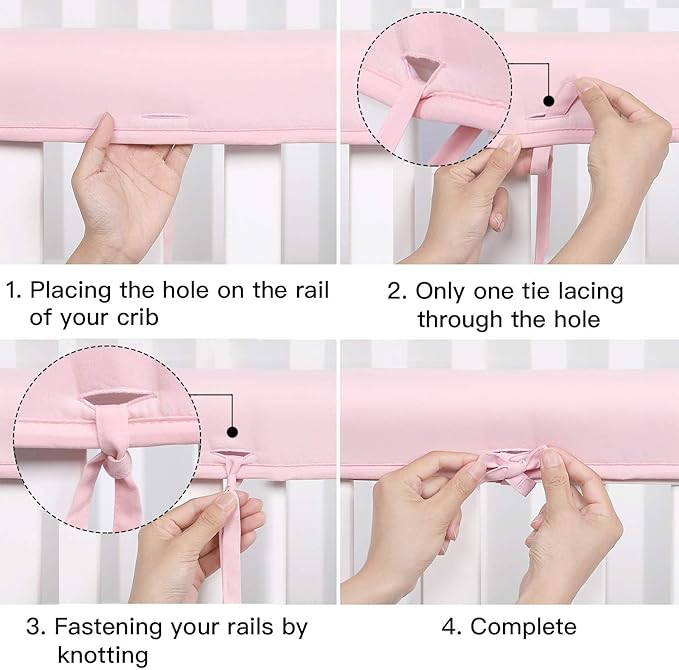 1. Placing the hole on the rail of your crib

2. Only one tie lacing through the hole

3. Fastening your rails by knotting

4. Complete