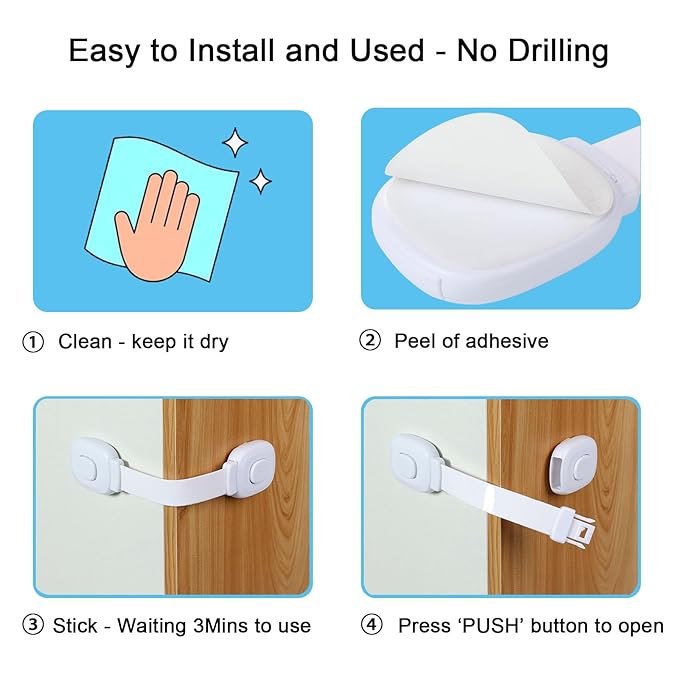 Easy to Install and Used - No Drilling

① Clean - keep it dry

② Peel of adhesive

③ Stick - Waiting 3Mins to use

④ Press ‘PUSH’ button to open