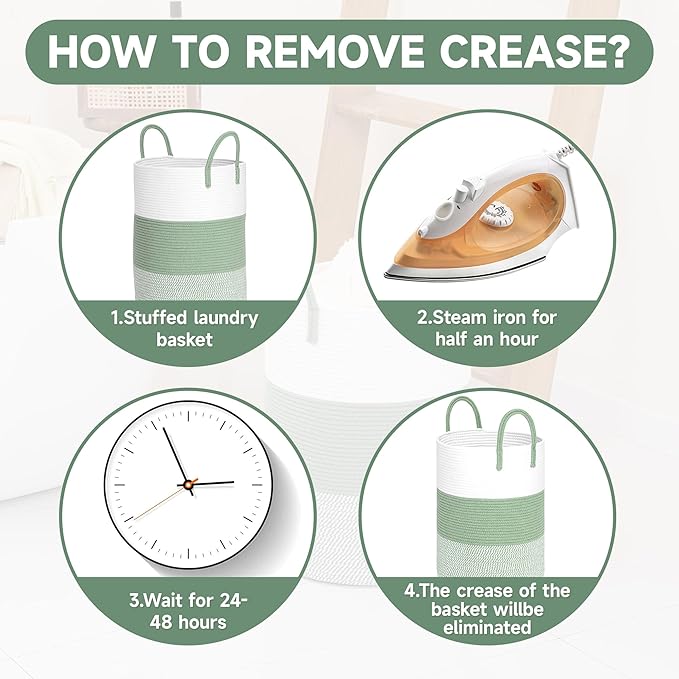 HOW TO REMOVE CREASE?

1.Stuffed laundry basket

2.Steam iron for half an hour

3.Wait for 24-48 hours

4.The crease of the basket willbe eliminated