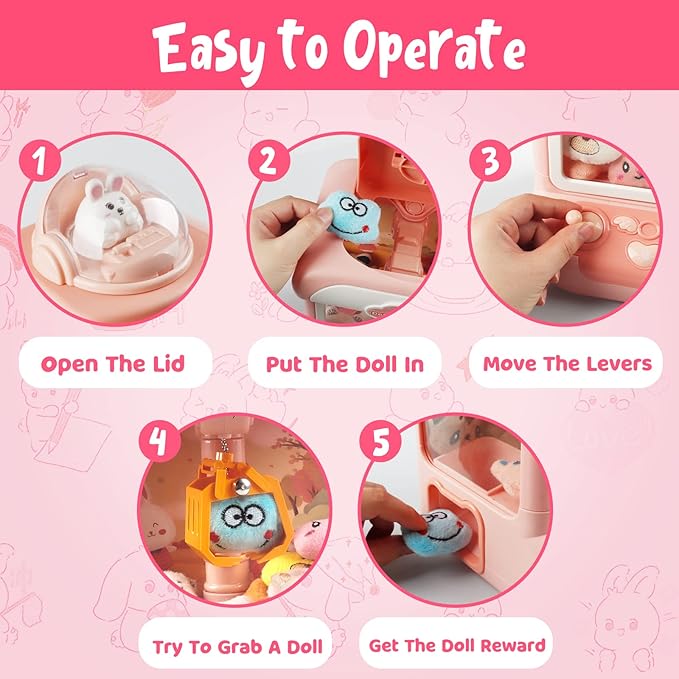 Easy to Operate

1

Open The Lid

2

Put The Doll In

3

Move The Levers

4

Try To Grab A Doll

5

Get The Doll Reward