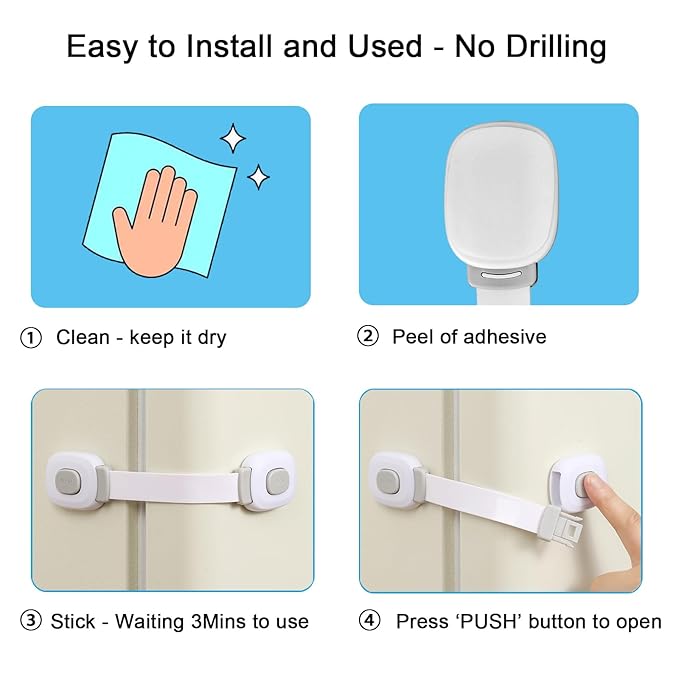 Easy to Install and Used - No Drilling

① Clean - keep it dry

② Peel of adhesive

③ Stick - Waiting 3Mins to use

④ Press ‘PUSH’ button to open