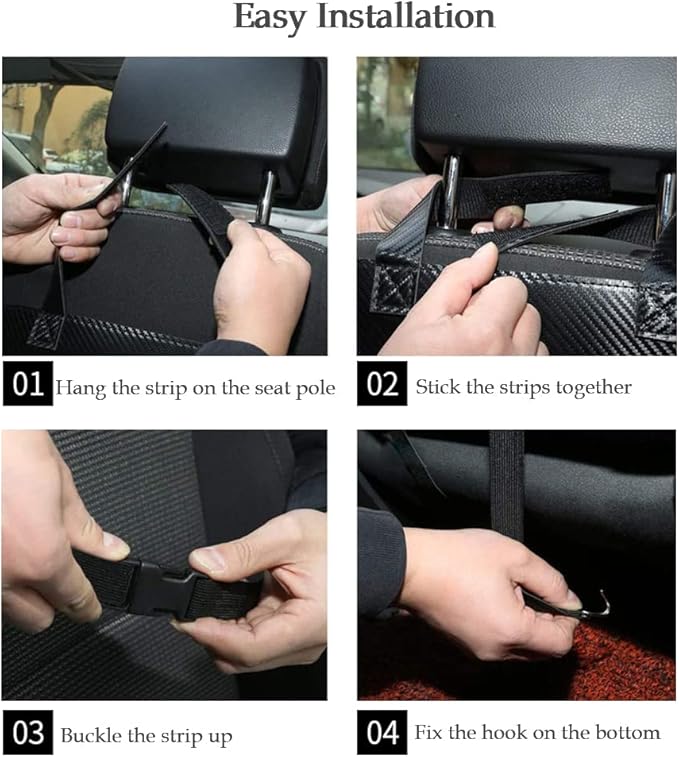 Easy Installation

01 Hang the strip on the seat pole

02 Stick the strips together

03 Buckle the strip up

04 Fix the hook on the bottom