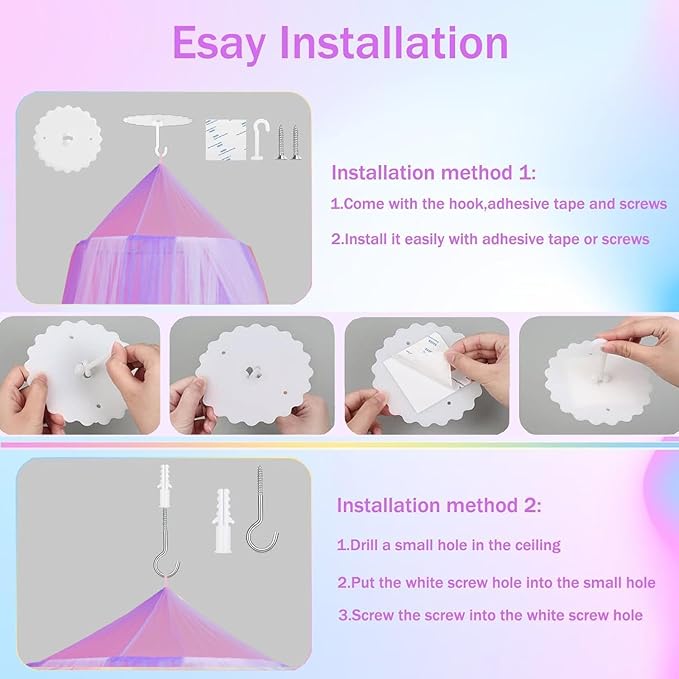 Esay Installation

Installation method 1:

1.Come with the hook,adhesive tape and screws

2.Install it easily with adhesive tape or screws

Installation method 2:

1.Drill a small hole in the ceiling

2.Put the white screw hole into the small hole

3.Screw the screw into the white screw hole