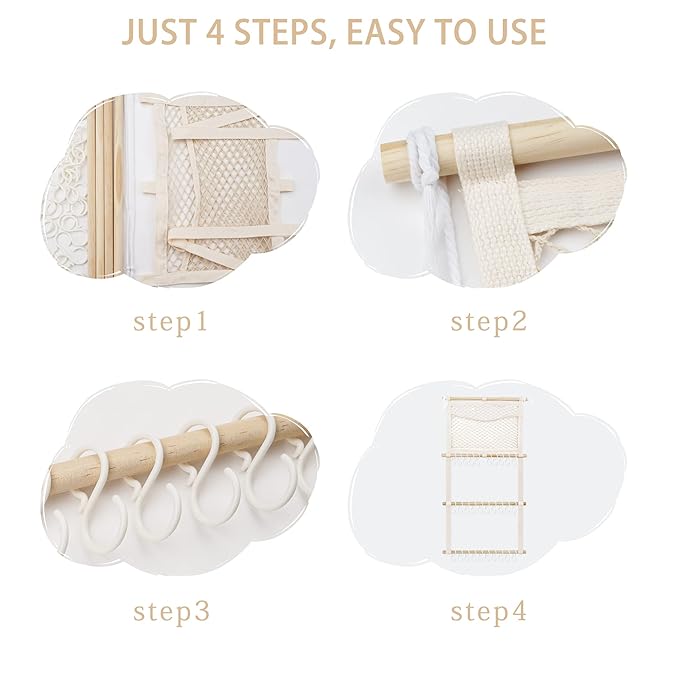 JUST 4 STEPS, EASY TO USE

step1

step2

step3

step4