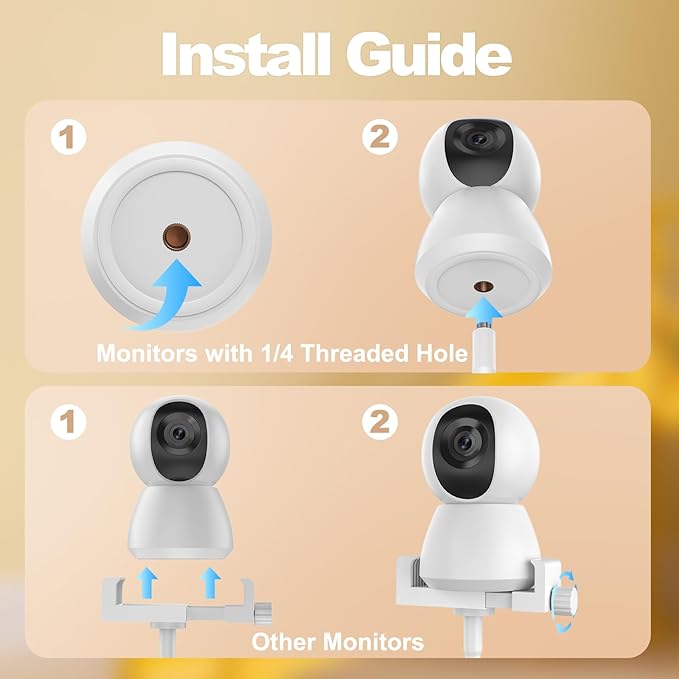 Install Guide

1

2

Monitors with 1/4 Threaded Hole

1

2

Other Monitors