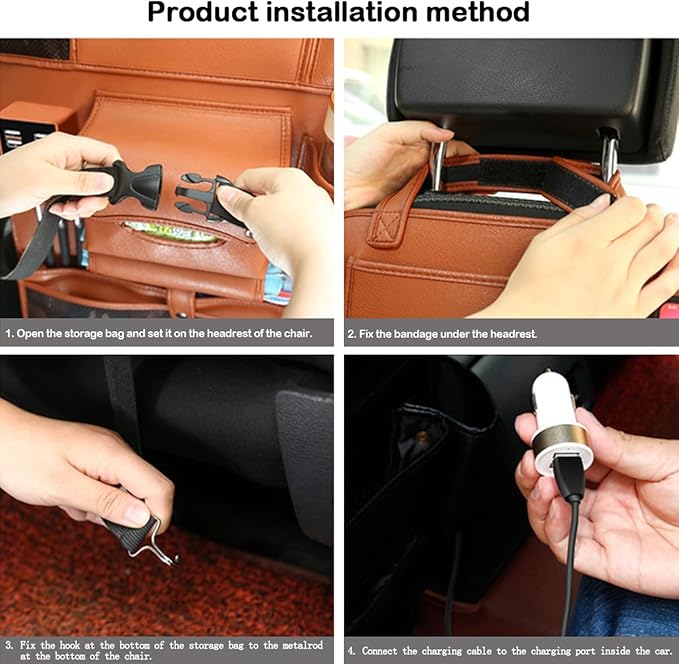 Product installation method

1. Open the storage bag and set it on the headrest of the chair.

2. Fix the bandage under the headrest.

3. Fix the hook at the bottom of the storage bag to the metalrod at the bottom of the chair.

4. Connect the charging cable to the charging port inside the car.