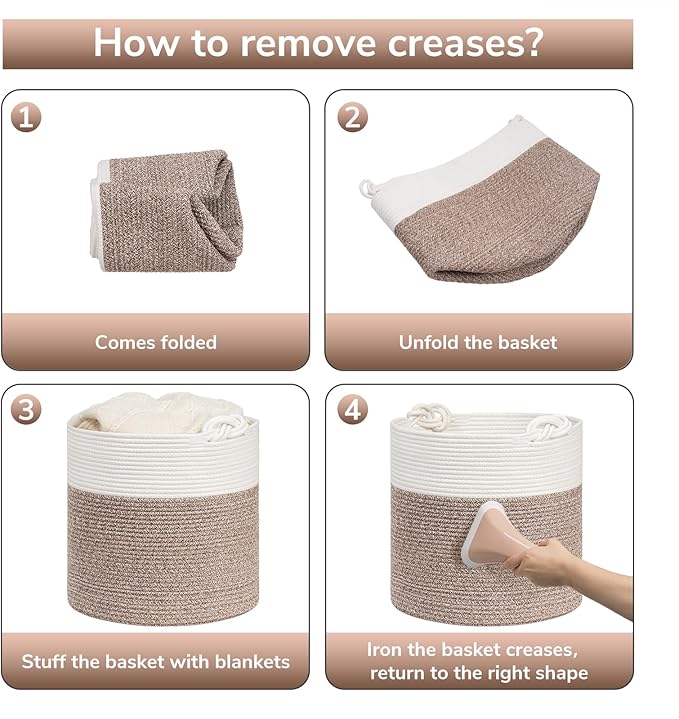 How to remove creases?

1

Comes folded

2

Unfold the basket

3

Stuff the basket with blankets

4

Iron the basket creases, return to the right shape