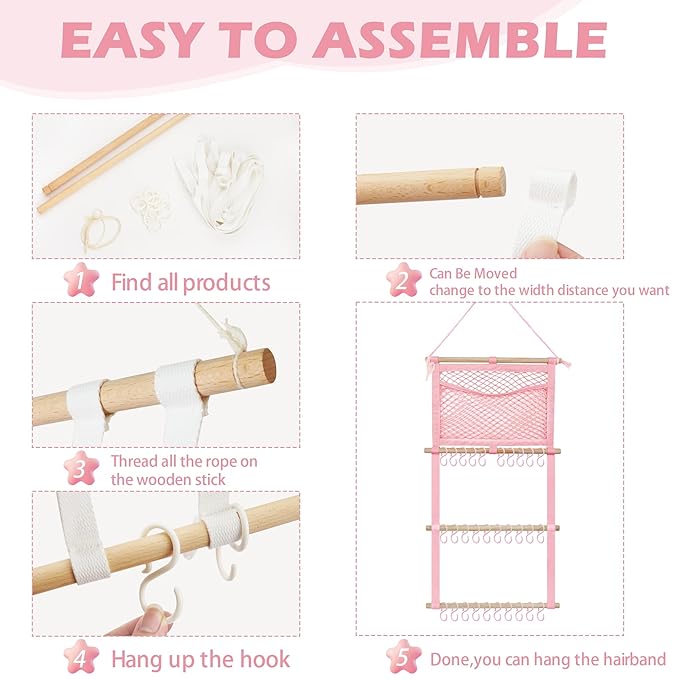 EASY TO ASSEMBLE

1 Find all products

2 Can Be Moved
change to the width distance you want

3 Thread all the rope on the wooden stick

4 Hang up the hook

5 Done,you can hang the hairband