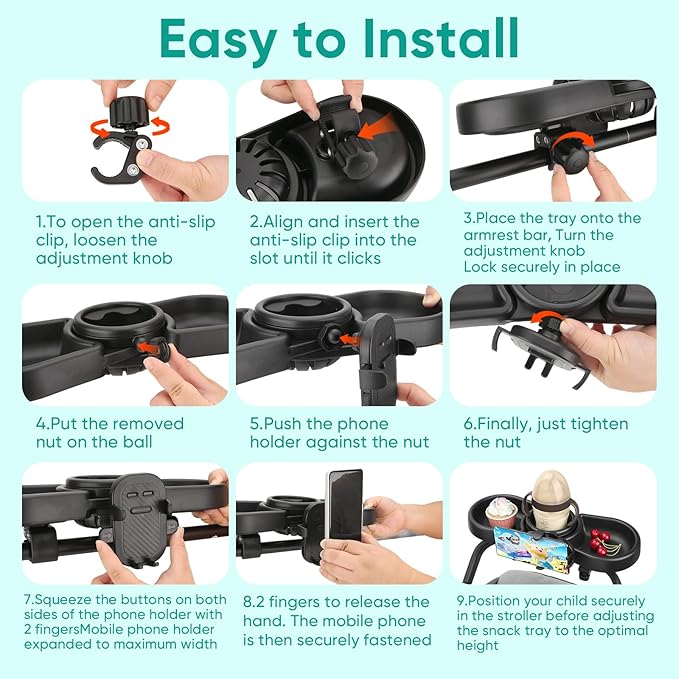 Easy to Install

1.To open the anti-slip clip, loosen the adjustment knob

2.Align and insert the anti-slip clip into the slot until it clicks

3.Place the tray onto the armrest bar, Turn the adjustment knob Lock securely in place

4.Put the removed nut on the ball

5.Push the phone holder against the nut

6.Finally, just tighten the nut

7.Squeeze the buttons on both sides of the phone holder with 2 fingersMobile phone holder expanded to maximum width

8.2 fingers to release the hand. The mobile phone is then securely fastened

9.Position your child securely in the stroller before adjusting the snack tray to the optimal height