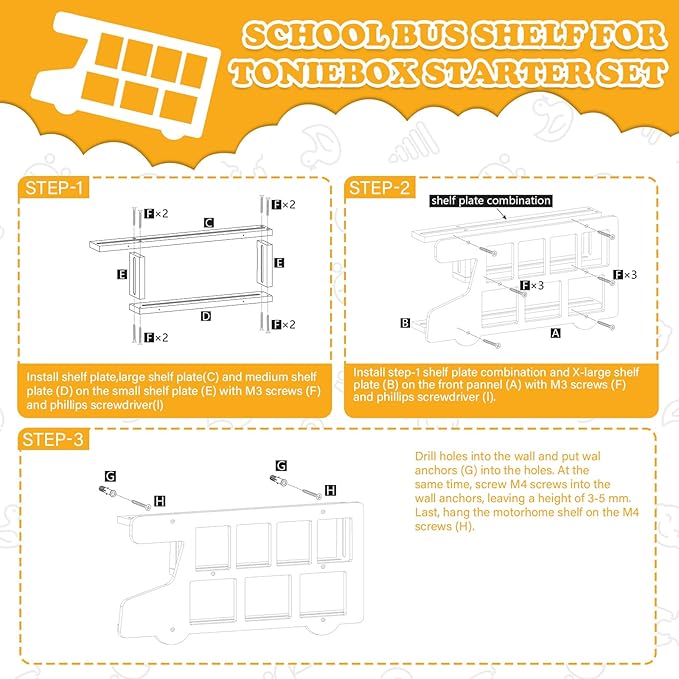 SCHOOL BUS SHELF FOR TONIEBOX STARTER SET

STEP-1

F×2
F×2
C
E
E
D
F×2
F×2

Install shelf plate,large shelf plate(C) and medium shelf plate (D) on the small shelf plate (E) with M3 screws (F) and phillips screwdriver(I)

STEP-2

shelf plate combination
F×3
F×3
B
A

Install step-1 shelf plate combination and X-large shelf plate (B) on the front pannel (A) with M3 screws (F) and phillips screwdriver (I).

STEP-3

G
H
G
H

Drill holes into the wall and put wal anchors (G) into the holes. At the same time, screw M4 screws into the wall anchors, leaving a height of 3-5 mm. Last, hang the motorhome shelf on the M4 screws (H).