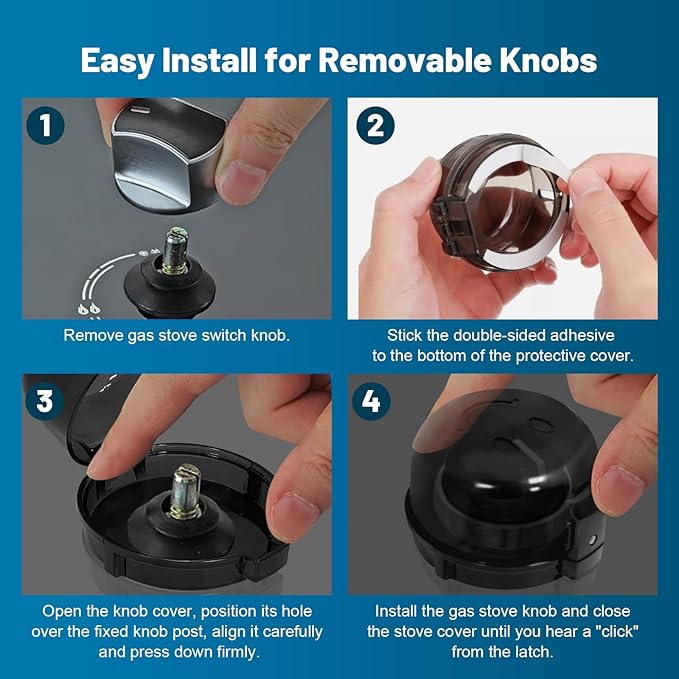 Easy Install for Removable Knobs

1

Remove gas stove switch knob.

2

Stick the double-sided adhesive to the bottom of the protective cover.

3

Open the knob cover, position its hole over the fixed knob post, align it carefully and press down firmly.

4

Install the gas stove knob and close the stove cover until you hear a "click" from the latch.