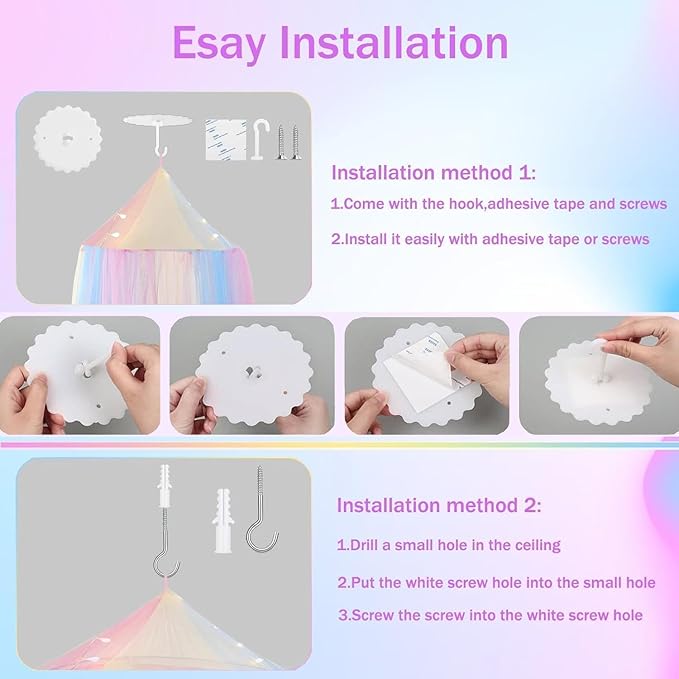 Esay Installation

Installation method 1:

1.Come with the hook,adhesive tape and screws

2.Install it easily with adhesive tape or screws

Installation method 2:

1.Drill a small hole in the ceiling

2.Put the white screw hole into the small hole

3.Screw the screw into the white screw hole