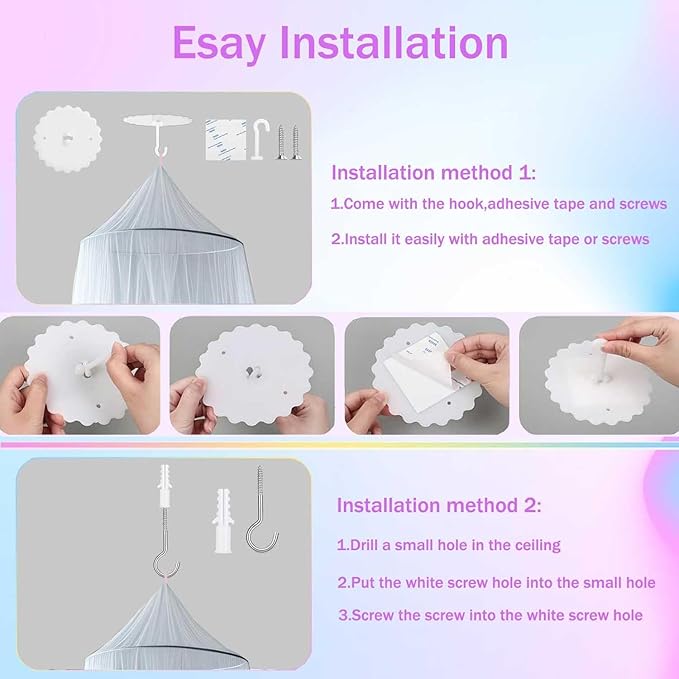 Esay Installation

Installation method 1:

1.Come with the hook,adhesive tape and screws

2.Install it easily with adhesive tape or screws

Installation method 2:

1.Drill a small hole in the ceiling

2.Put the white screw hole into the small hole

3.Screw the screw into the white screw hole