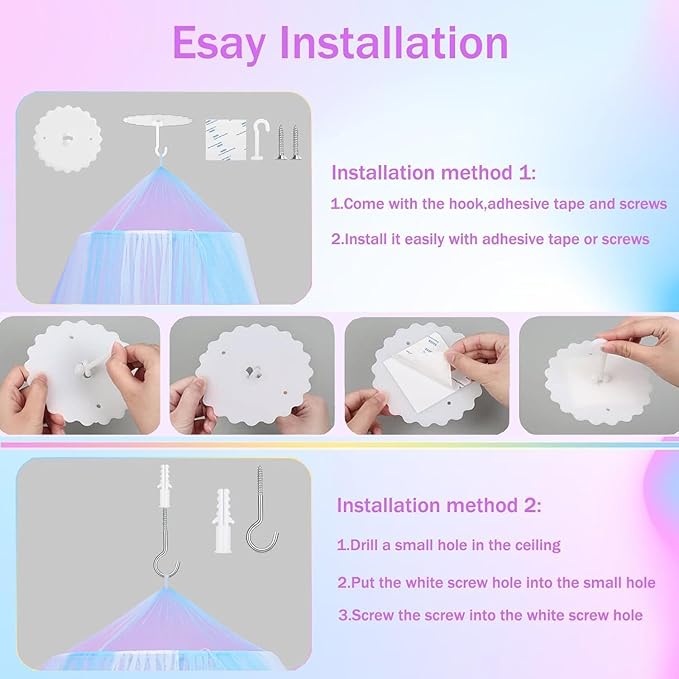 Esay Installation

Installation method 1:

1.Come with the hook,adhesive tape and screws

2.Install it easily with adhesive tape or screws

Installation method 2:

1.Drill a small hole in the ceiling

2.Put the white screw hole into the small hole

3.Screw the screw into the white screw hole