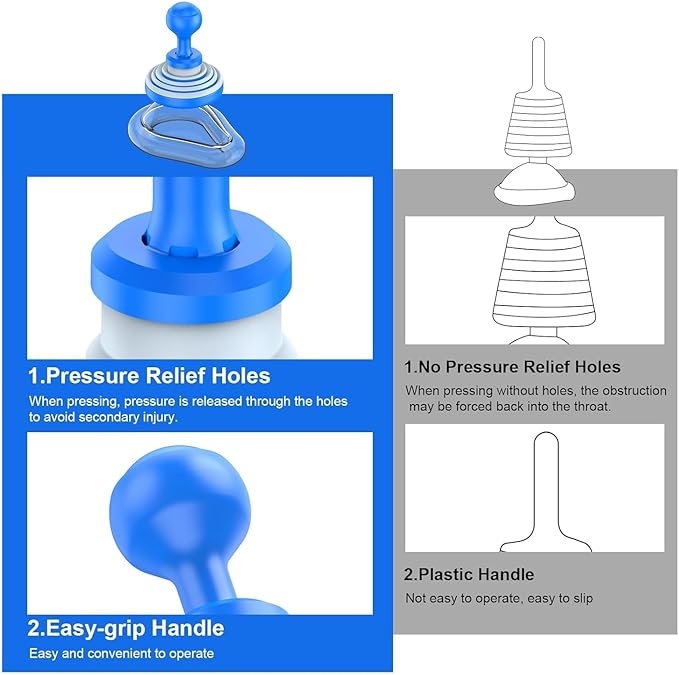 1.Pressure Relief Holes

When pressing, pressure is released through the holes to avoid secondary injury.

2.Easy-grip Handle

Easy and convenient to operate

1.No Pressure Relief Holes

When pressing without holes, the obstruction may be forced back into the throat.

2.Plastic Handle

Not easy to operate, easy to slip