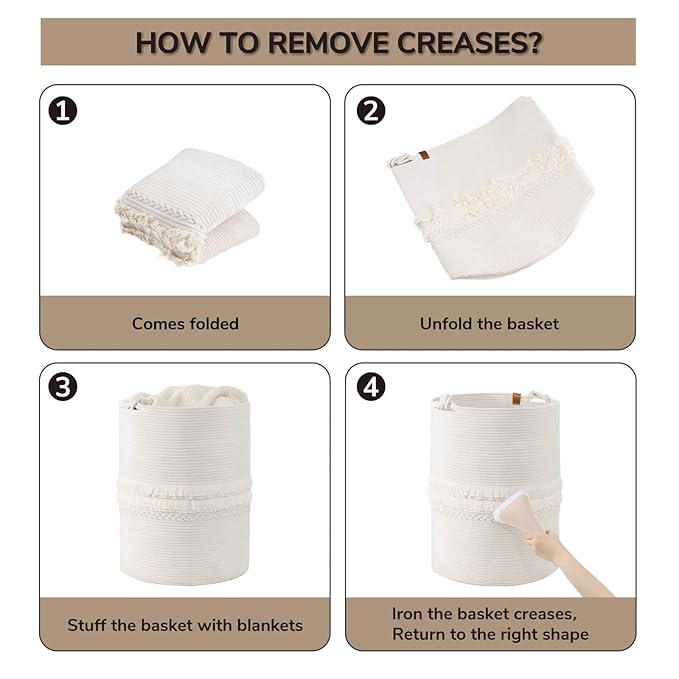 HOW TO REMOVE CREASES?

1

Comes folded

2

Unfold the basket

3

Stuff the basket with blankets

4

Iron the basket creases, Return to the right shape