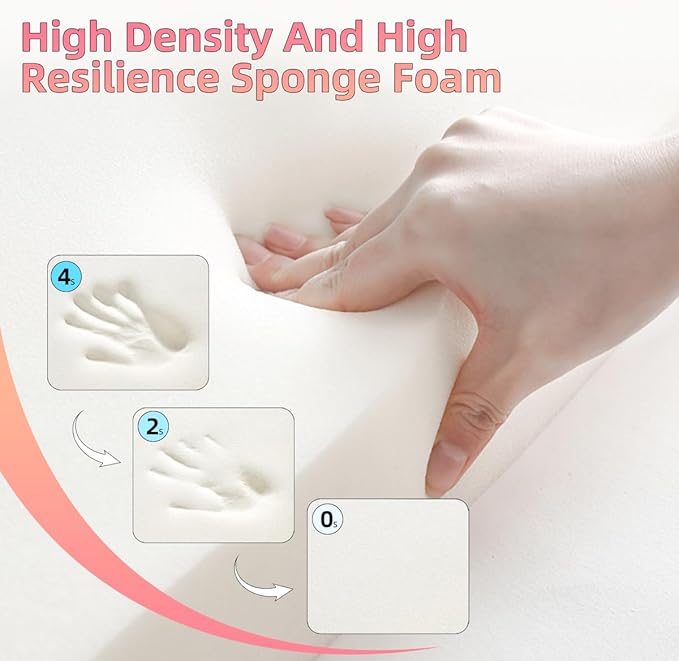 High Density And High Resilience Sponge Foam

4s

2s

0s