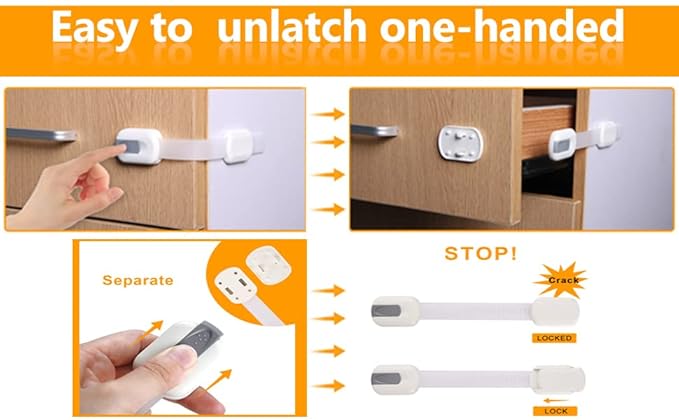 Easy to unlatch one-handed

Separate

STOP!

Crack

LOCKED

LOCK